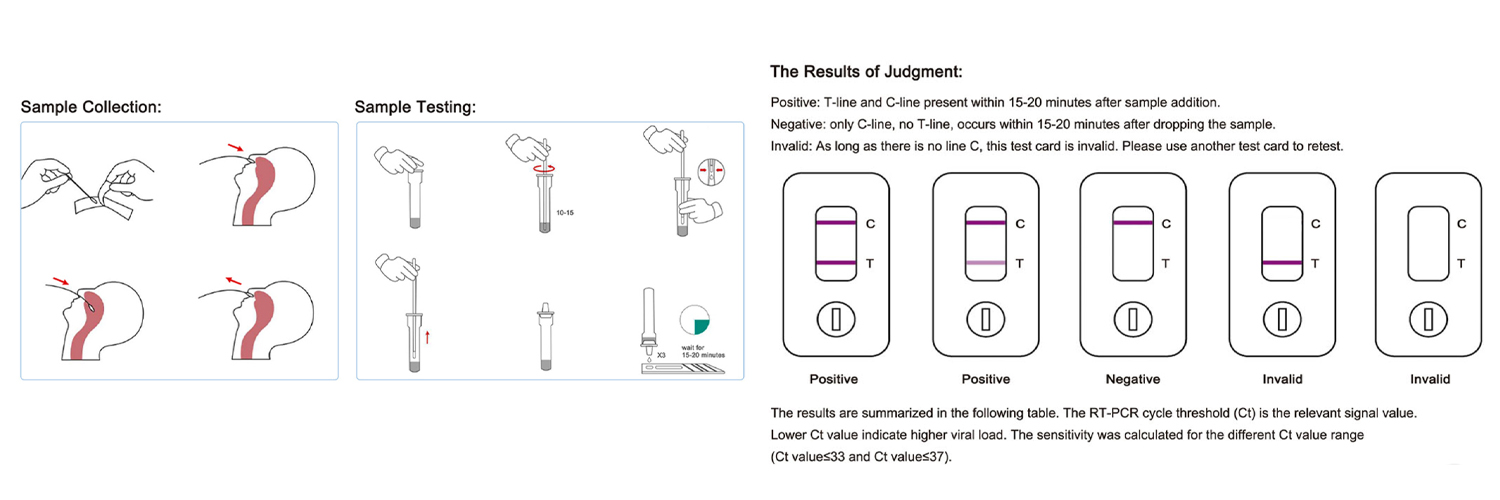 Sample Collection:

Sample Testing:

10-15

X3

wait for 15-20 minutes

The Results of Judgment:

Positive: T-line and C-line present within 15-20 minutes after sample addition.

Negative: only C-line, no T-line, occurs within 15-20 minutes after dropping the sample.

Invalid: As long as there is no line C, this test card is invalid. Please use another test card to retest.

C T
Positive

C T
Positive

C T
Negative

C T
Invalid

C T
Invalid

The results are summarized in the following table. The RT-PCR cycle threshold (Ct) is the relevant signal value. Lower Ct value indicate higher viral load. The sensitivity was calculated for the different Ct value range (Ct value≤33 and Ct value≤37).