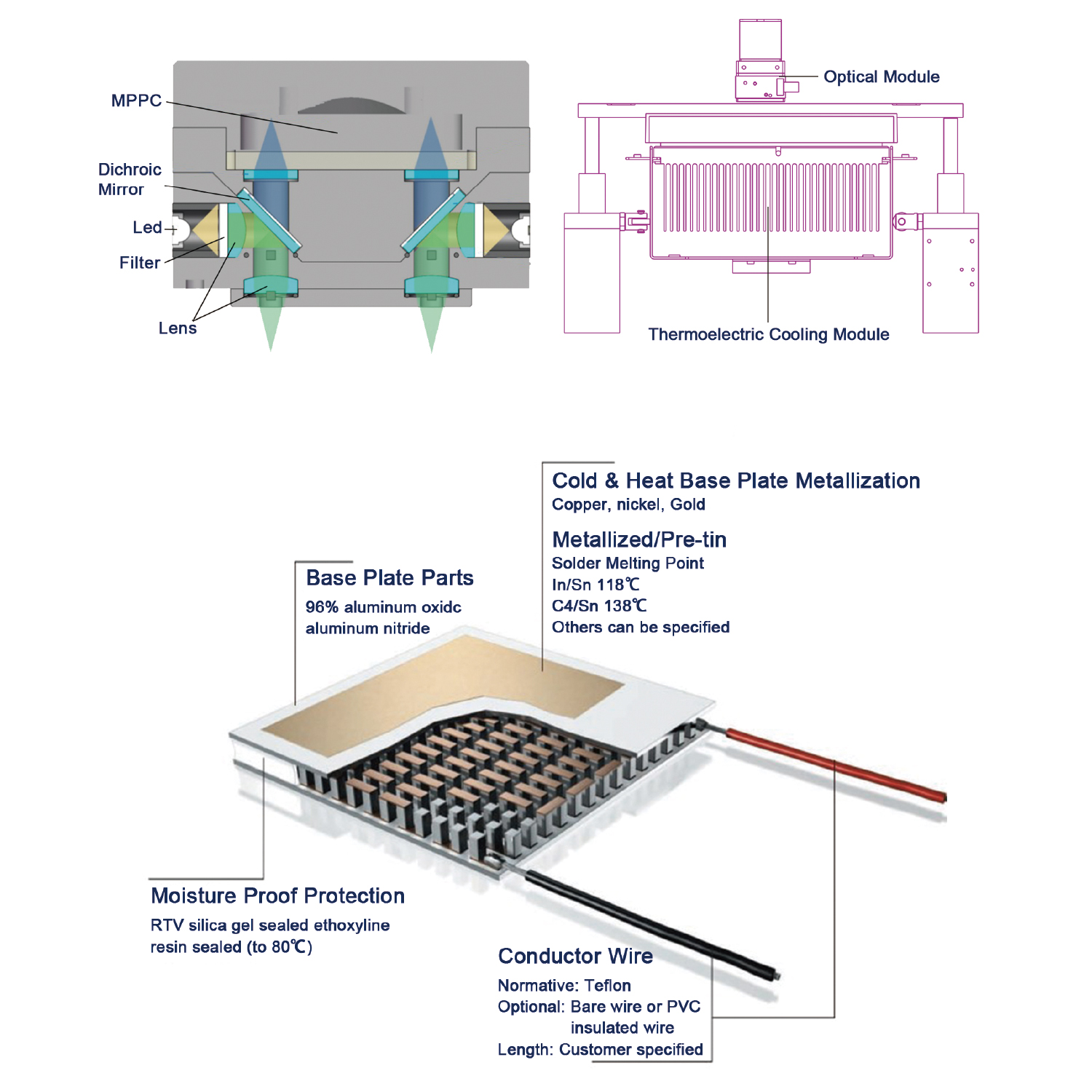 MPPC

Dichroic Mirror

Led

Filter

Lens

Optical Module

Thermoelectric Cooling Module

Cold & Heat Base Plate Metallization
Copper, nickel, Gold

Metallized/Pre-tin
Solder Melting Point
In/Sn 118℃
C4/Sn 138℃
Others can be specified

Base Plate Parts
96% aluminum oxidc
aluminum nitride

Moisture Proof Protection
RTV silica gel sealed ethoxyline resin sealed (to 80℃)

Conductor Wire
Normative: Teflon
Optional: Bare wire or PVC insulated wire
Length: Customer specified